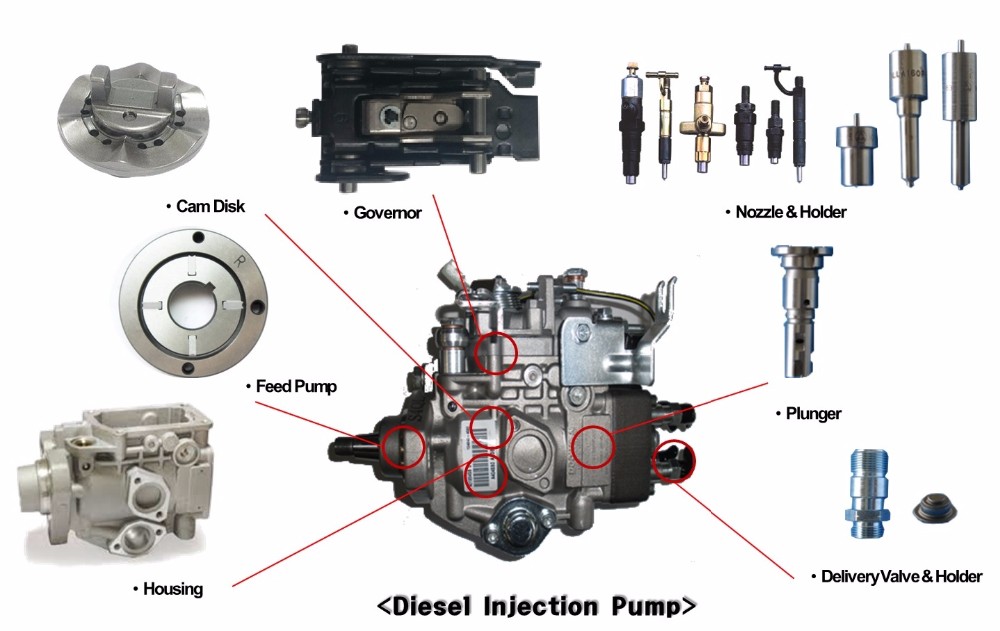 • Cam Disk

• Governor

• Nozzle & Holder

• Feed Pump

• Plunger

• Housing

• Delivery Valve & Holder

<Diesel Injection Pump>