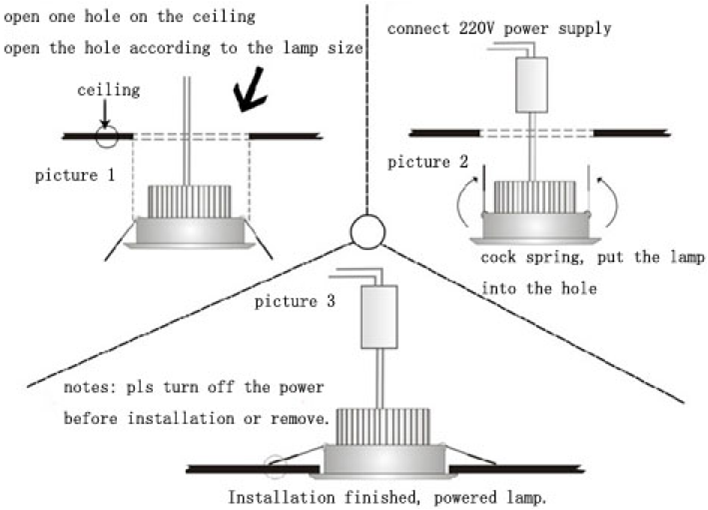 open one hole on the ceiling
open the hole according to the lamp size

ceiling

picture 1

connect 220V power supply

picture 2

cock spring, put the lamp into the hole

picture 3

notes: pls turn off the power before installation or remove.

Installation finished, powered lamp.