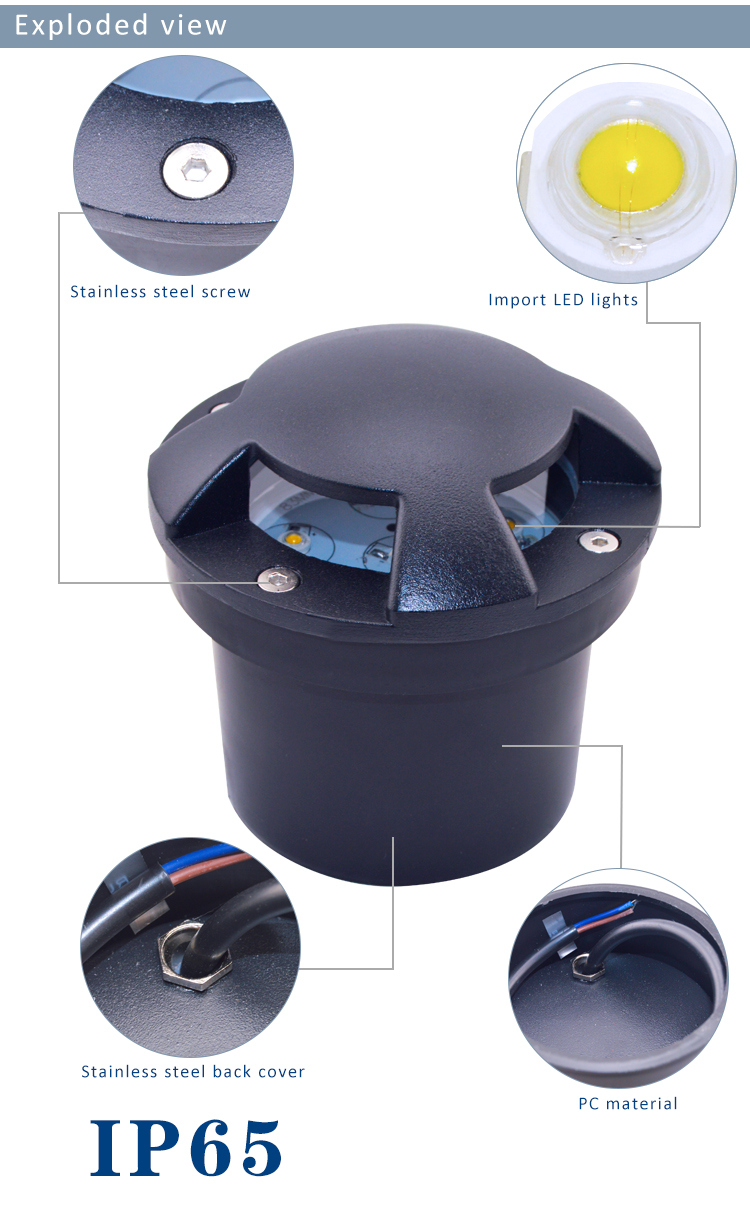 Exploded view

Stainless steel screw

Import LED lights

Stainless steel back cover

PC material

IP65