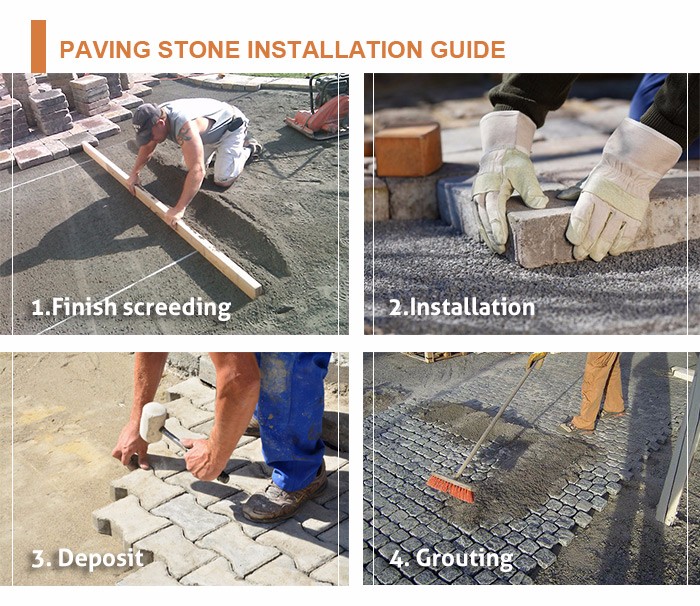 PAVING STONE INSTALLATION GUIDE

1.Finish screeding

2.Installation

3. Deposit

4. Grouting