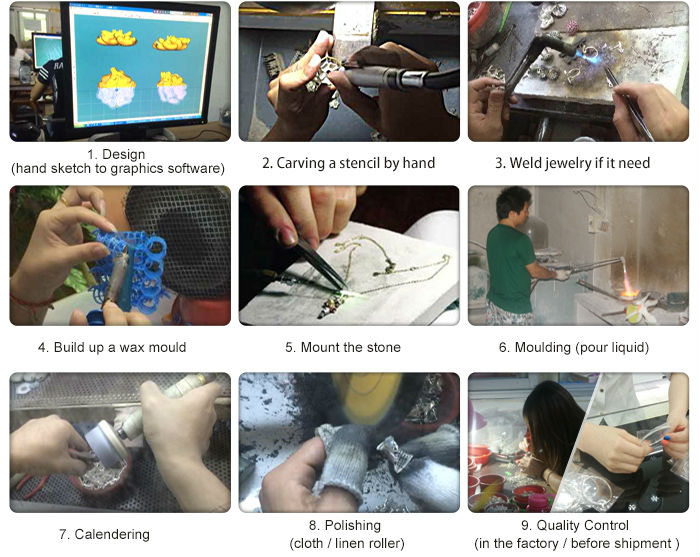 1. Design
(hand sketch to graphics software)

2. Carving a stencil by hand

3. Weld jewelry if it need

4. Build up a wax mould

5. Mount the stone

6. Moulding (pour liquid)

7. Calendering

8. Polishing
(cloth / linen roller)

9. Quality Control
(in the factory / before shipment )