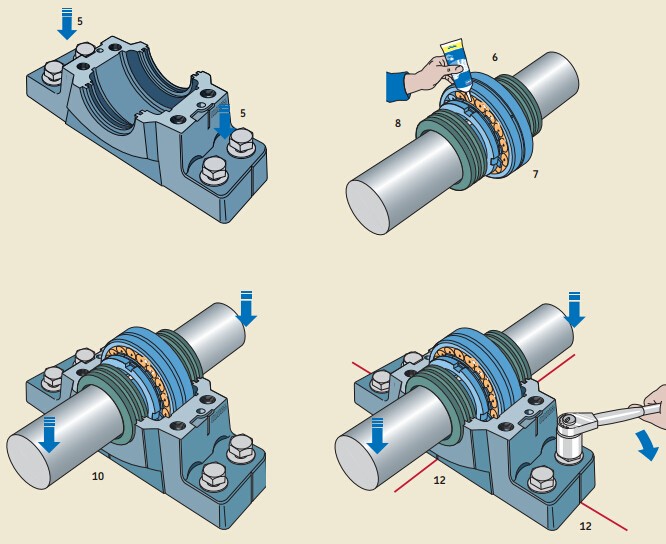 5
5
6
8
7
10
12
12