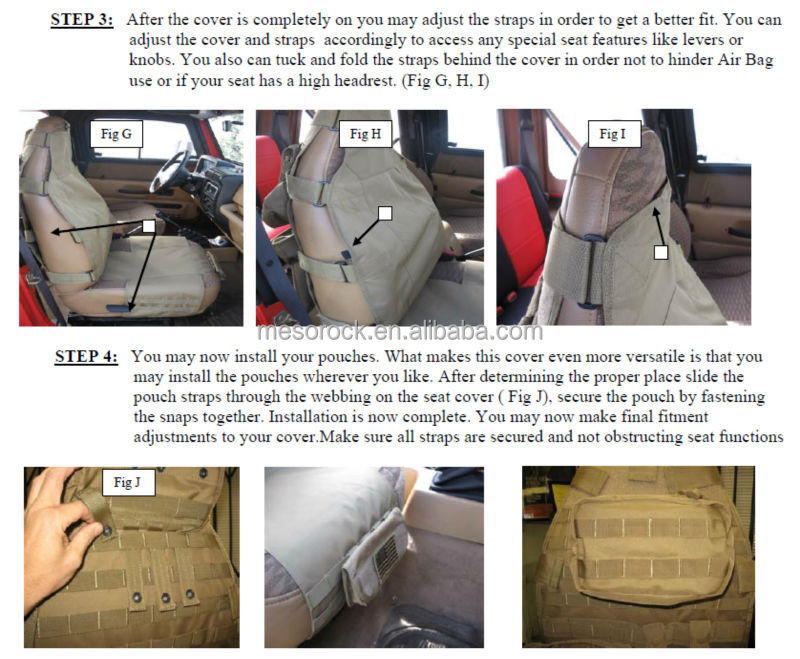 STEP 3: After the cover is completely on you may adjust the straps in order to get a better fit. You can adjust the cover and straps accordingly to access any special seat features like levers or knobs. You also can tuck and fold the straps behind the cover in order not to hinder Air Bag use or if your seat has a high headrest. (Fig G, H, I)

Fig G

Fig H

Fig I

mesorock.en.alibaba.com

STEP 4: You may now install your pouches. What makes this cover even more versatile is that you may install the pouches wherever you like. After determining the proper place slide the pouch straps through the webbing on the seat cover ( Fig J), secure the pouch by fastening the snaps together. Installation is now complete. You may now make final fitment adjustments to your cover.Make sure all straps are secured and not obstructing seat functions

Fig J