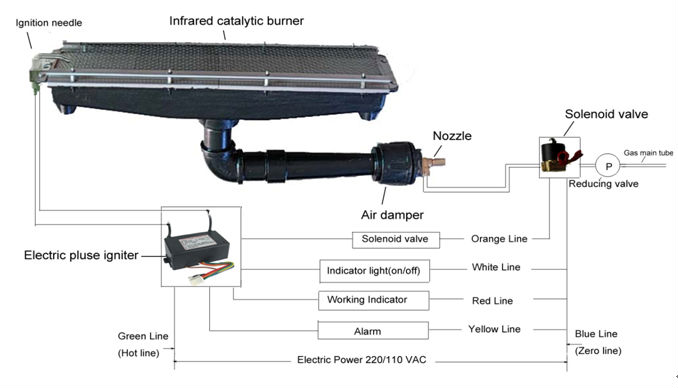 Ignition needle

Infrared catalytic burner

Solenoid valve

Nozzle

Gas main tube

P

Reducing valve

Air damper

Electric pluse igniter

Solenoid valve

Orange Line

Indicator light(on/off)

White Line

Working Indicator

Red Line

Alarm

Yellow Line

Green Line
(Hot line)

Blue Line
(Zero line)

Electric Power 220/110 VAC