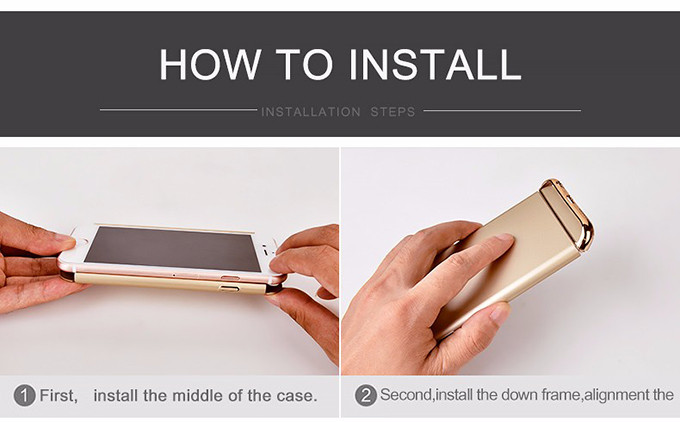 HOW TO INSTALL

INSTALLATION STEPS

1 First, install the middle of the case.

2 Second,install the down frame,alignment the