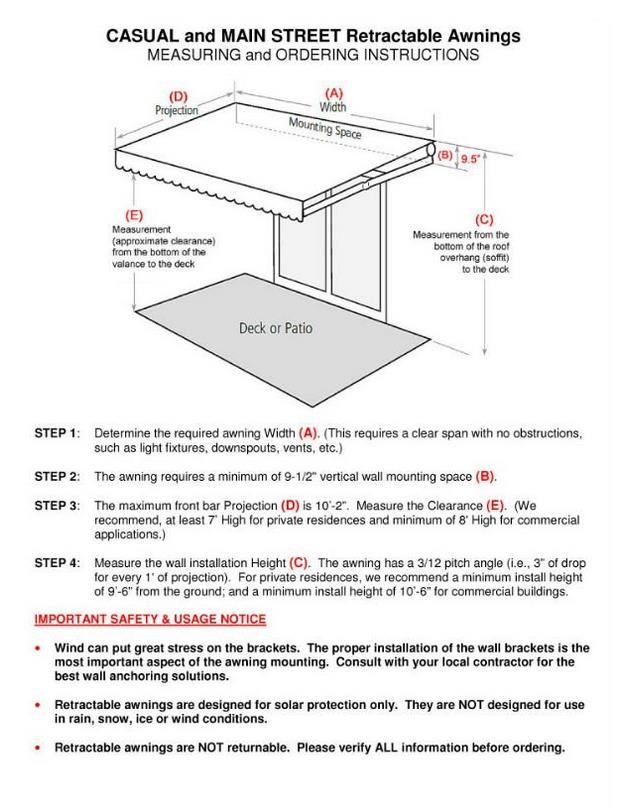 CASUAL and MAIN STREET Retractable Awnings
MEASURING and ORDERING INSTRUCTIONS

(D)
Projection

(A)
Width

Mounting Space

(B) 9.5"

(E)
Measurement (approximate clearance) from the bottom of the valance to the deck

(C)
Measurement from the bottom of the roof overhang (soffit) to the deck

Deck or Patio

STEP 1: Determine the required awning Width (A). (This requires a clear span with no obstructions, such as light fixtures, downspouts, vents, etc.)

STEP 2: The awning requires a minimum of 9-1/2" vertical wall mounting space (B).

STEP 3: The maximum front bar Projection (D) is 10'-2". Measure the Clearance (E). (We recommend, at least 7' High for private residences and minimum of 8' High for commercial applications.)

STEP 4: Measure the wall installation Height (C). The awning has a 3/12 pitch angle (i.e., 3" of drop for every 1' of projection). For private residences, we recommend a minimum install height of 9'-6" from the ground; and a minimum install height of 10'-6" for commercial buildings.

IMPORTANT SAFETY & USAGE NOTICE

• Wind can put great stress on the brackets. The proper installation of the wall brackets is the most important aspect of the awning mounting. Consult with your local contractor for the best wall anchoring solutions.

• Retractable awnings are designed for solar protection only. They are NOT designed for use in rain, snow, ice or wind conditions.

• Retractable awnings are NOT returnable. Please verify ALL information before ordering.