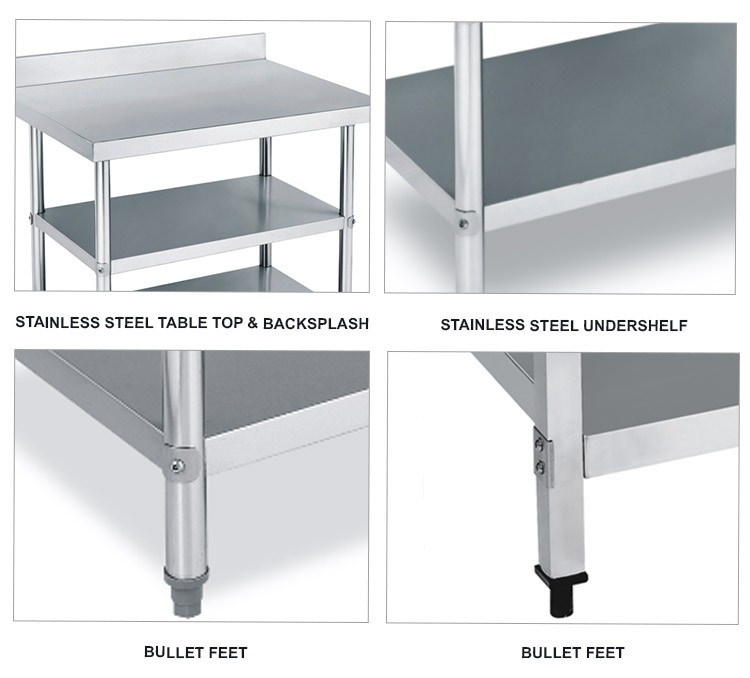 STAINLESS STEEL TABLE TOP & BACKSPLASH

STAINLESS STEEL UNDERSHELF

BULLET FEET

BULLET FEET