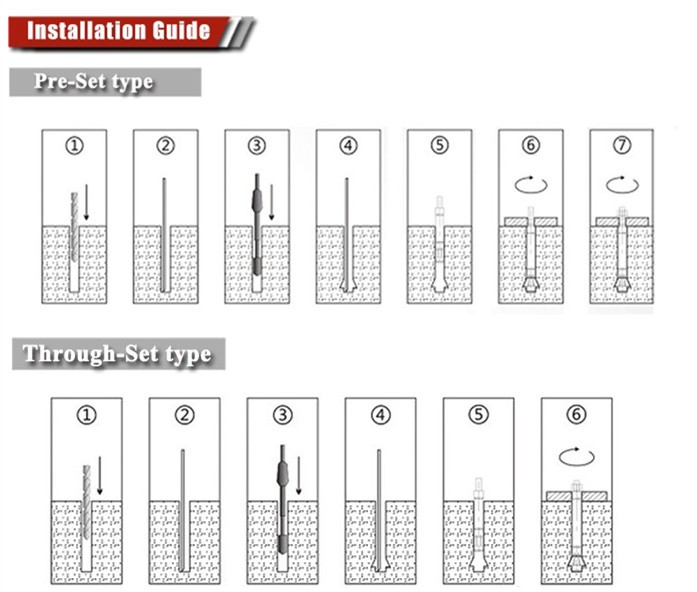 Installation Guide

Pre-Set type

①
②
③
④
⑤
⑥
⑦

Through-Set type

①
②
③
④
⑤
⑥