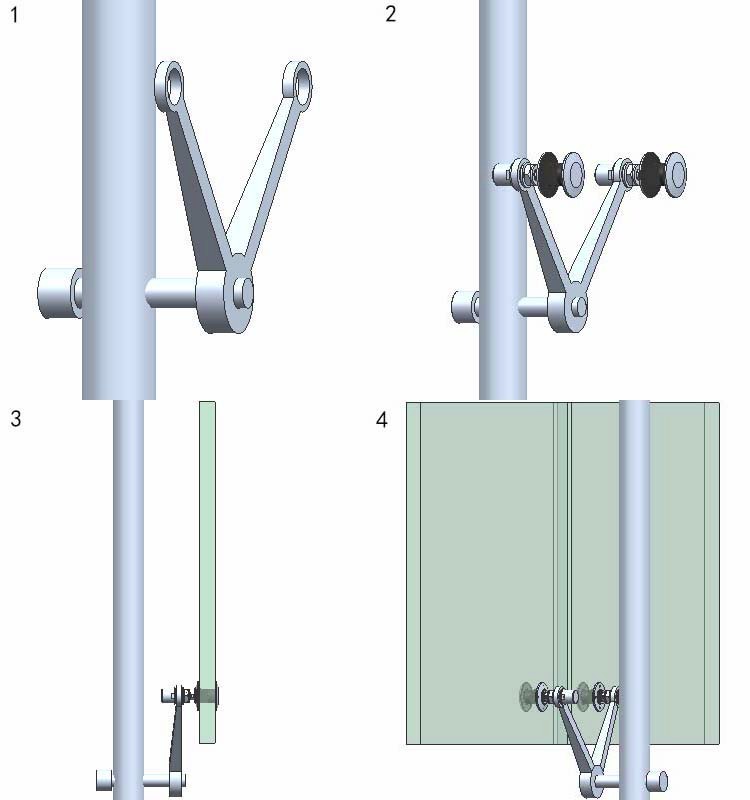 1
2
3
4