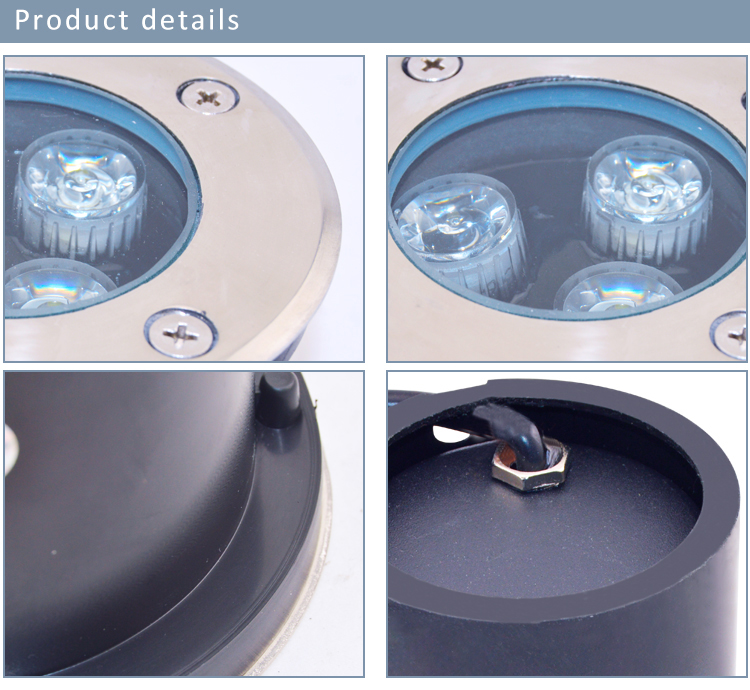 Product details