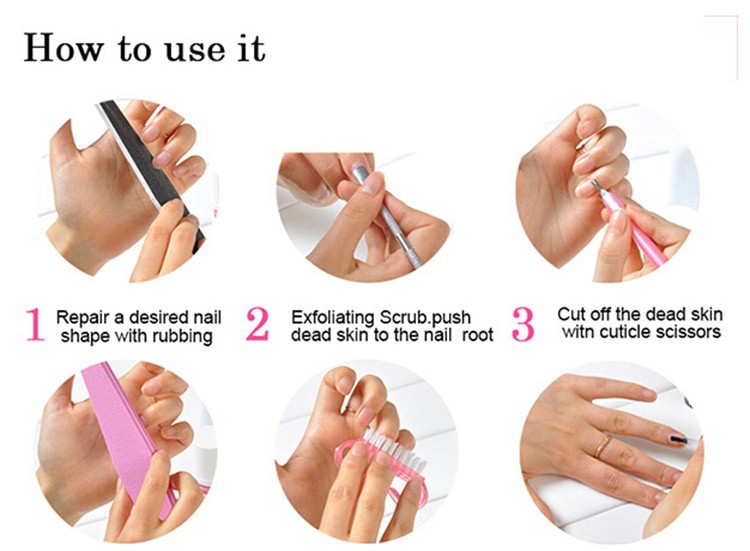 How to use it

1 Repair a desired nail shape with rubbing

2 Exfoliating Scrub.push dead skin to the nail root

3 Cut off the dead skin witn cuticle scissors