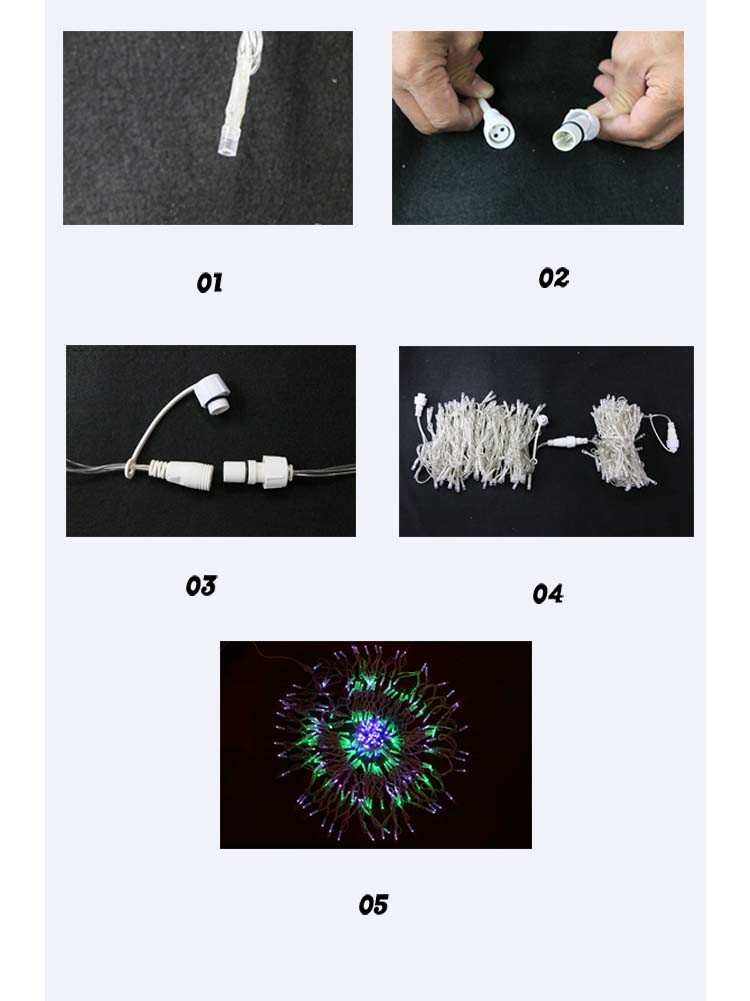 01

02

03

04

05