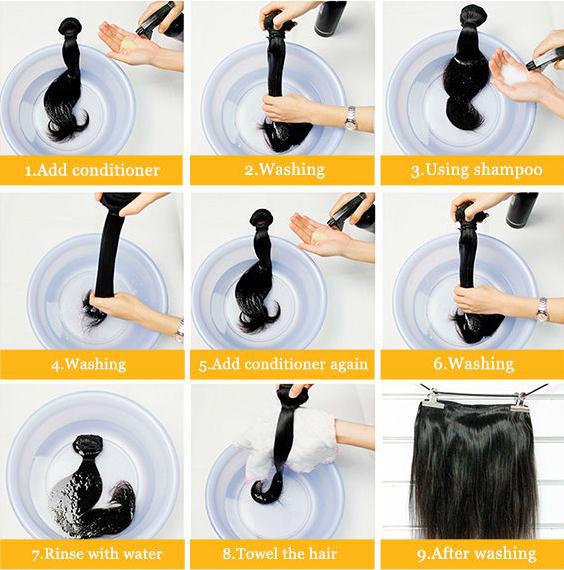 1.Add conditioner

2.Washing

3.Using shampoo

4.Washing

5.Add conditioner again

6.Washing

7.Rinse with water

8.Towel the hair

9.After washing