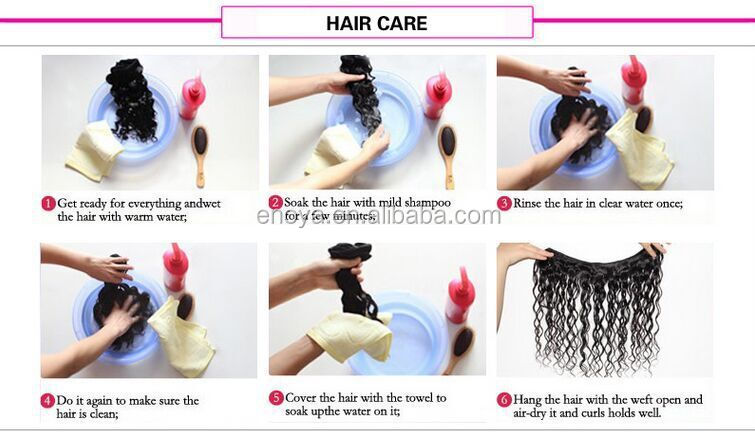 HAIR CARE

1 Get ready for everything andwet the hair with warm water;

2 Soak the hair with mild shampoo for a few minutes;

3 Rinse the hair in clear water once;

enoya.en.alibaba.com

4 Do it again to make sure the hair is clean;

5 Cover the hair with the towel to soak upthe water on it;

6 Hang the hair with the weft open and air-dry it and curls holds well.