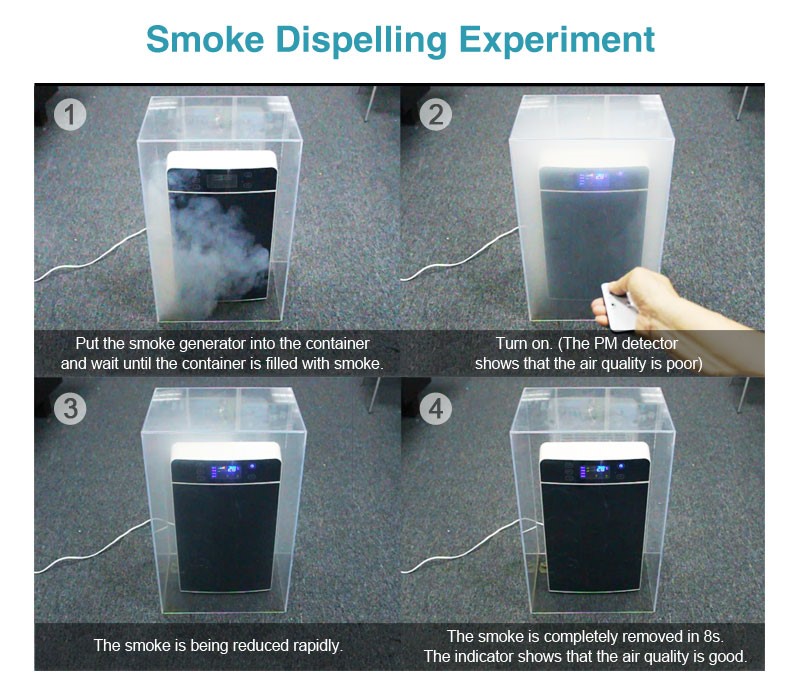 Smoke Dispelling Experiment

1

Put the smoke generator into the container and wait until the container is filled with smoke.

2

Turn on. (The PM detector shows that the air quality is poor)

3

The smoke is being reduced rapidly.

4

The smoke is completely removed in 8s. The indicator shows that the air quality is good.