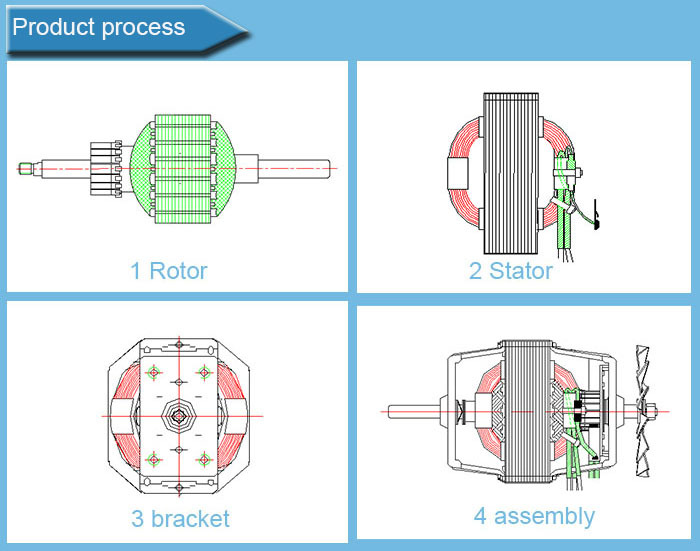 Product process

1 Rotor

2 Stator

3 bracket

4 assembly