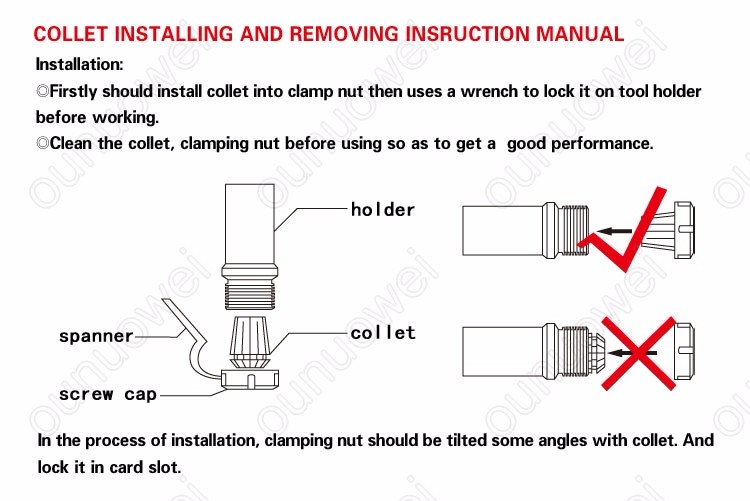 COLLET INSTALLING AND REMOVING INSRUCTION MANUAL

Installation:

◎Firstly should install collet into clamp nut then uses a wrench to lock it on tool holder before working.

◎Clean the collet, clamping nut before using so as to get a good performance.

holder

spanner

collet

screw cap

In the process of installation, clamping nut should be tilted some angles with collet. And lock it in card slot.

ounuowei