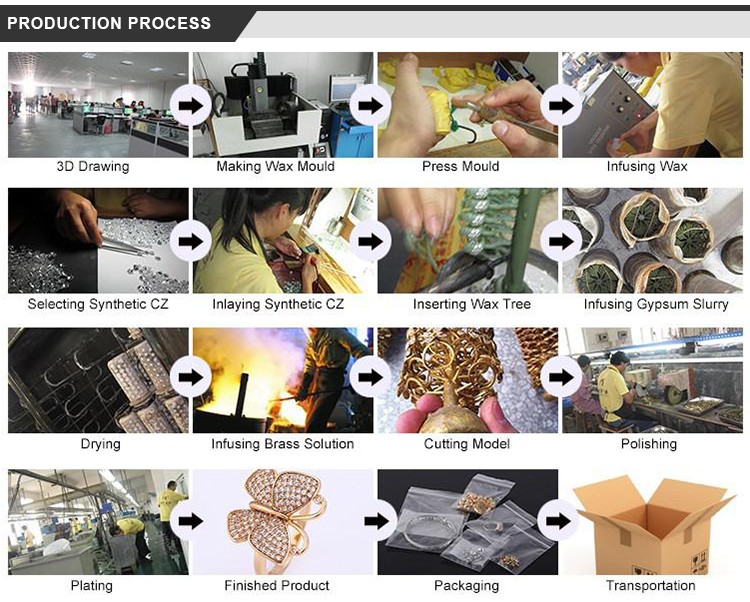 PRODUCTION PROCESS

3D Drawing

Making Wax Mould

Press Mould

Infusing Wax

Selecting Synthetic CZ

Inlaying Synthetic CZ

Inserting Wax Tree

Infusing Gypsum Slurry

Drying

Infusing Brass Solution

Cutting Model

Polishing

Plating

Finished Product

Packaging

Transportation