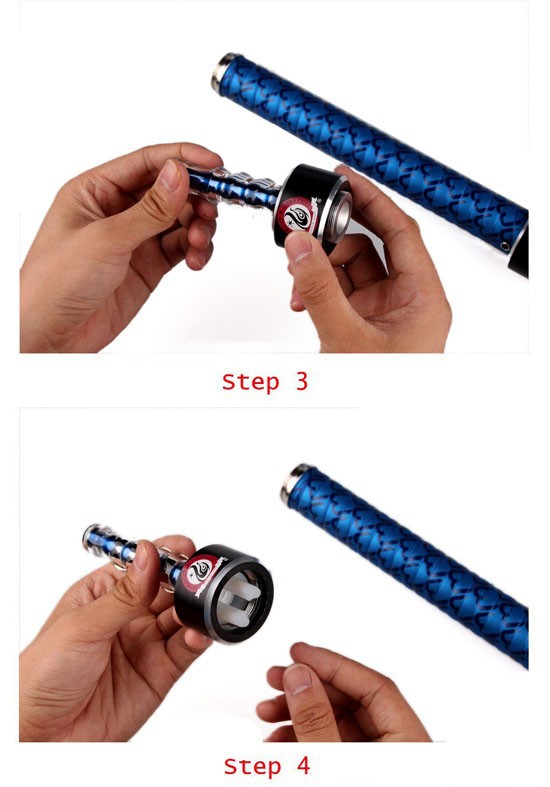 Step 3

Step 4