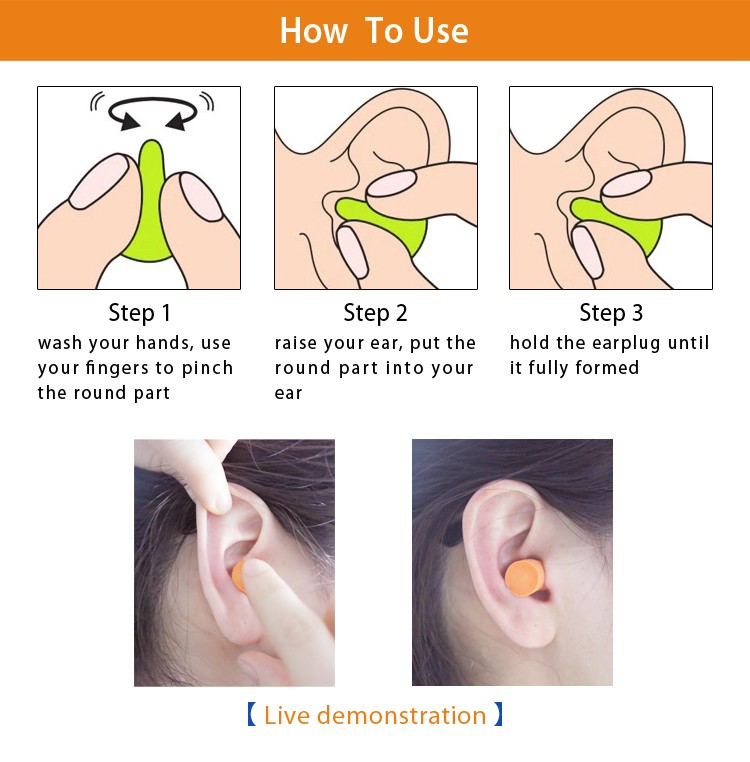 How To Use

Step 1
wash your hands, use your fingers to pinch the round part

Step 2
raise your ear, put the round part into your ear

Step 3
hold the earplug until it fully formed

【 Live demonstration 】