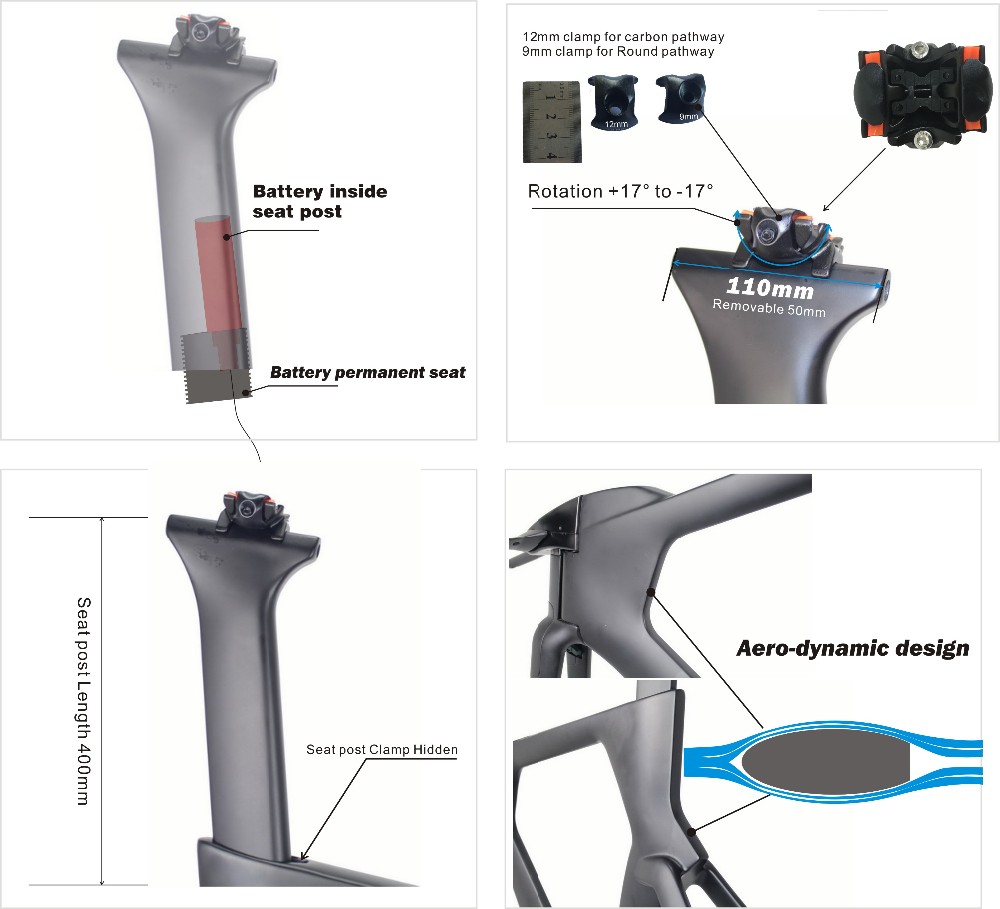 Battery inside seat post

Battery permanent seat

12mm clamp for carbon pathway
9mm clamp for Round pathway

12mm

9mm

Rotation +17° to -17°

110mm
Removable 50mm

Seat post Length 400mm

Seat post Clamp Hidden

Aero-dynamic design