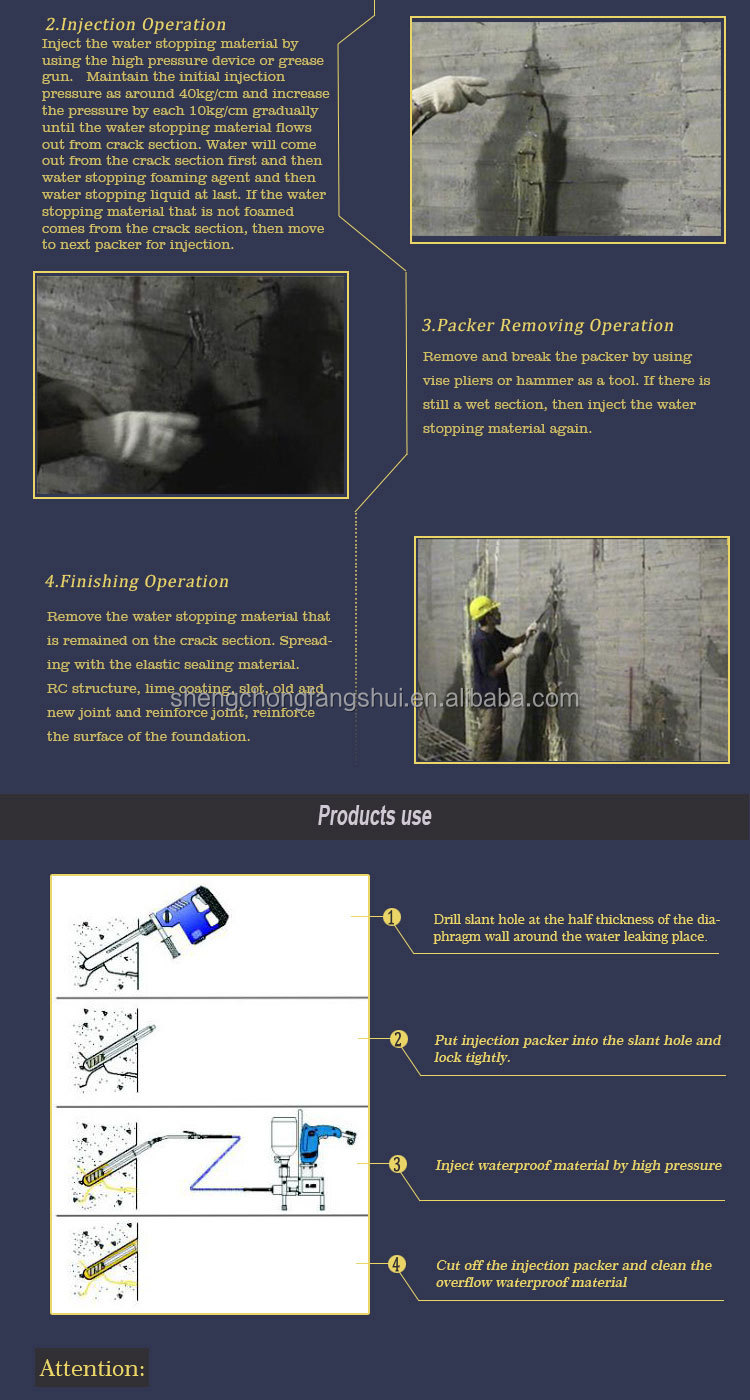 2.Injection Operation
Inject the water stopping material by using the high pressure device or grease gun. Maintain the initial injection pressure as around 40kg/cm and increase the pressure by each 10kg/cm gradually until the water stopping material flows out from crack section. Water will come out from the crack section first and then water stopping foaming agent and then water stopping liquid at last. If the water stopping material that is not foamed comes from the crack section, then move to next packer for injection.

3.Packer Removing Operation
Remove and break the packer by using vise pliers or hammer as a tool. If there is still a wet section, then inject the water stopping material again.

4.Finishing Operation
Remove the water stopping material that is remained on the crack section. Spreading with the elastic sealing material. RC structure, lime coating, slot, old and new joint and reinforce joint, reinforce the surface of the foundation.

shengchongfangshui.en.alibaba.com

Products use

1 Drill slant hole at the half thickness of the diaphragm wall around the water leaking place.

2 Put injection packer into the slant hole and lock tightly.

3 Inject waterproof material by high pressure

4 Cut off the injection packer and clean the overflow waterproof material

Attention: