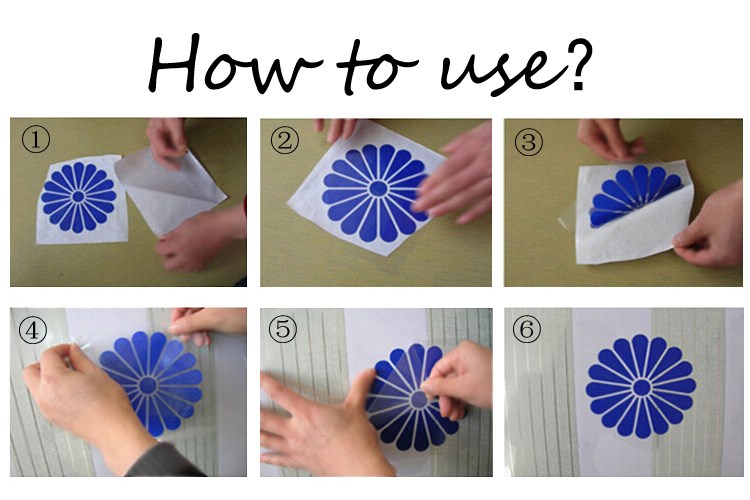 How to use?

①

②

③

④

⑤

⑥