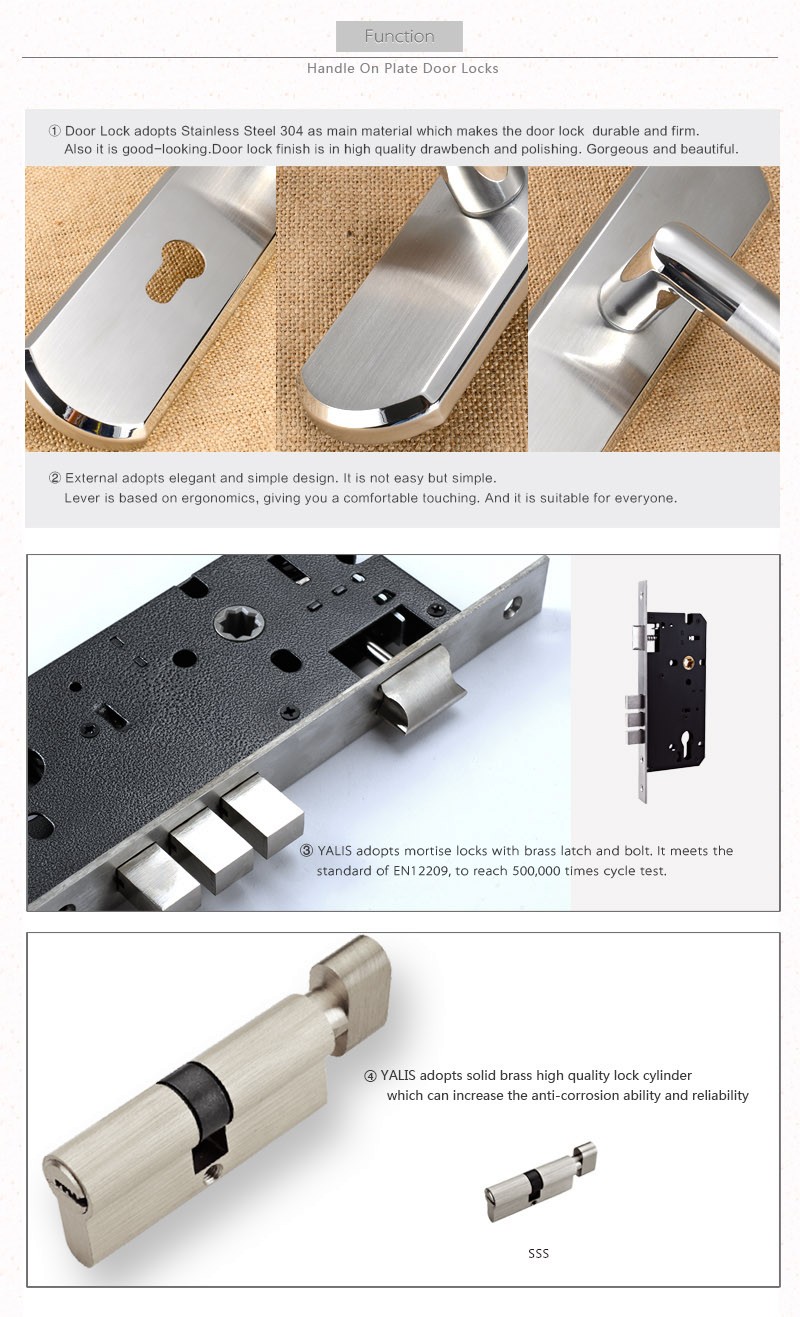 Function

Handle On Plate Door Locks

① Door Lock adopts Stainless Steel 304 as main material which makes the door lock durable and firm. Also it is good-looking.Door lock finish is in high quality drawbench and polishing. Gorgeous and beautiful.

② External adopts elegant and simple design. It is not easy but simple. Lever is based on ergonomics, giving you a comfortable touching. And it is suitable for everyone.

③ YALIS adopts mortise locks with brass latch and bolt. It meets the standard of EN12209, to reach 500,000 times cycle test.

④ YALIS adopts solid brass high quality lock cylinder which can increase the anti-corrosion ability and reliability

SSS