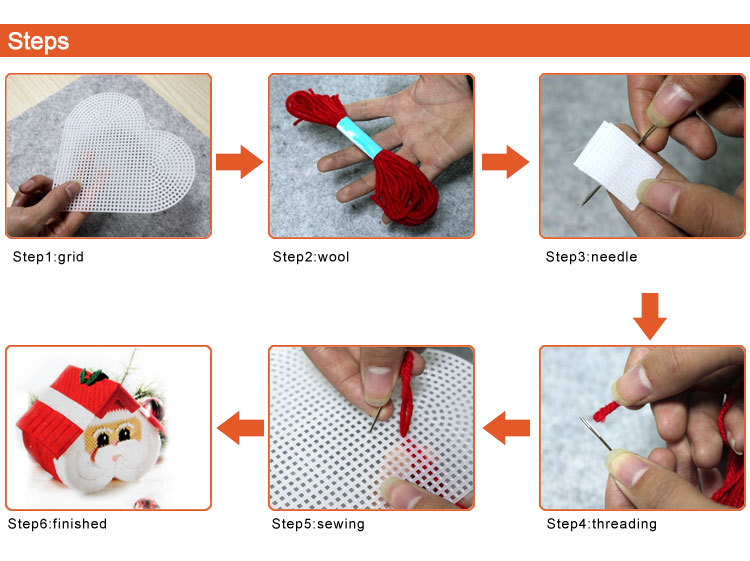 Steps

Step1:grid

Step2:wool

Step3:needle

Step4:threading

Step5:sewing

Step6:finished