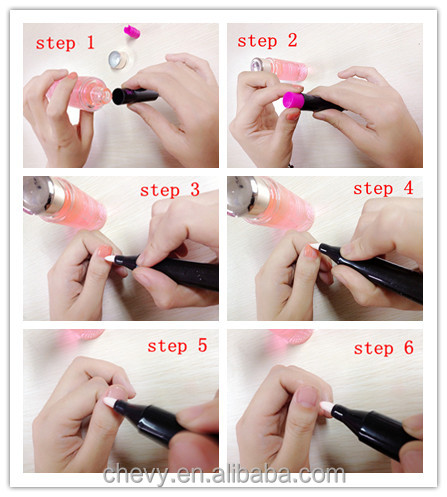 step 1

step 2

step 3

step 4

step 5

step 6

chevy.en.alibaba.com