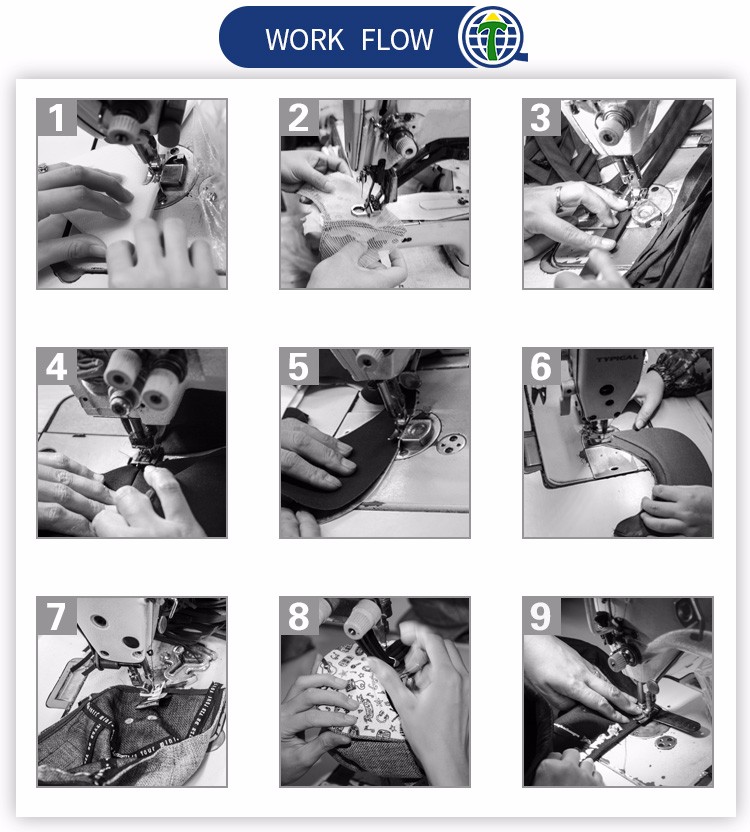 WORK FLOW

1

2

3

4

5

6

TYPICAL

7

8

9