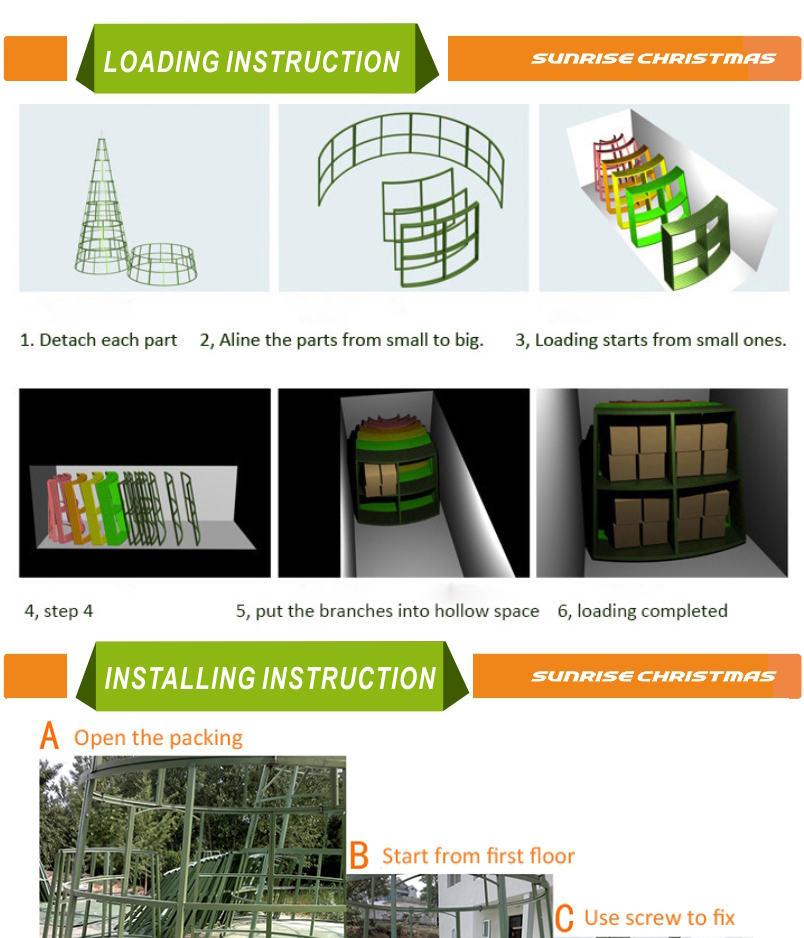 LOADING INSTRUCTION

SUNRISE CHRISTMAS

1. Detach each part

2, Aline the parts from small to big.

3, Loading starts from small ones.

4, step 4

5, put the branches into hollow space

6, loading completed

INSTALLING INSTRUCTION

SUNRISE CHRISTMAS

A Open the packing

B Start from first floor

C Use screw to fix