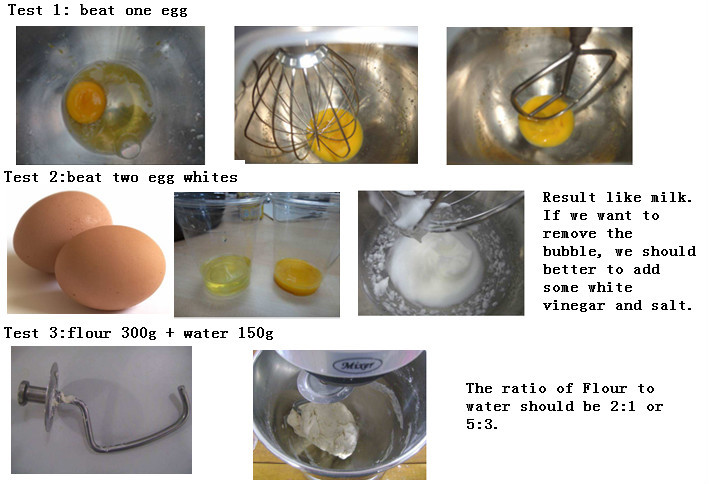 Test 1: beat one egg

Test 2:beat two egg whites

Result like milk. If we want to remove the bubble, we should better to add some white vinegar and salt.

Test 3:flour 300g + water 150g

Mixer

The ratio of Flour to water should be 2:1 or 5:3.