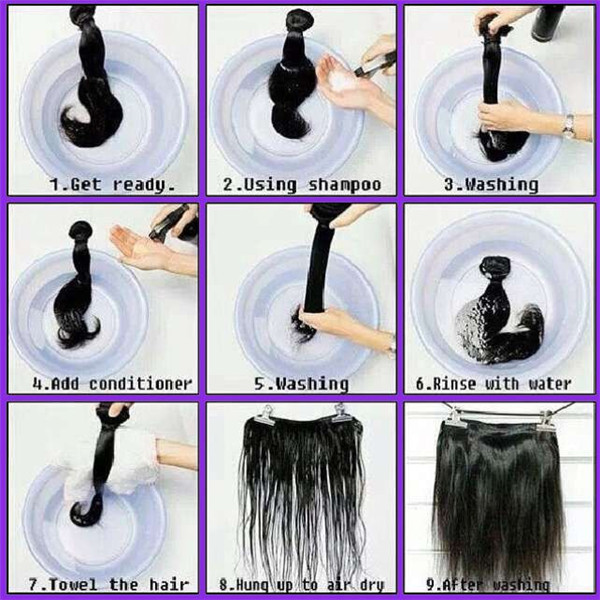 1.Get ready.

2.Using shampoo

3.Washing

4.Add conditioner

5.Washing

6.Rinse with water

7.Towel the hair

8.Hung up to air dry

9.After washing