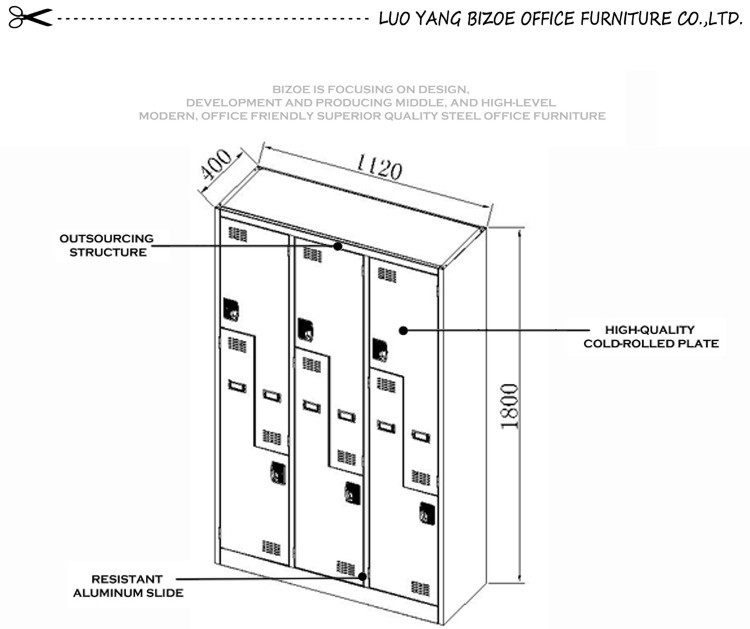 LUO YANG BIZOE OFFICE FURNITURE CO.,LTD.

BIZOE IS FOCUSING ON DESIGN, DEVELOPMENT AND PRODUCING MIDDLE, AND HIGH-LEVEL MODERN, OFFICE FRIENDLY SUPERIOR QUALITY STEEL OFFICE FURNITURE

400

1120

OUTSOURCING STRUCTURE

HIGH-QUALITY COLD-ROLLED PLATE

1800

RESISTANT ALUMINUM SLIDE