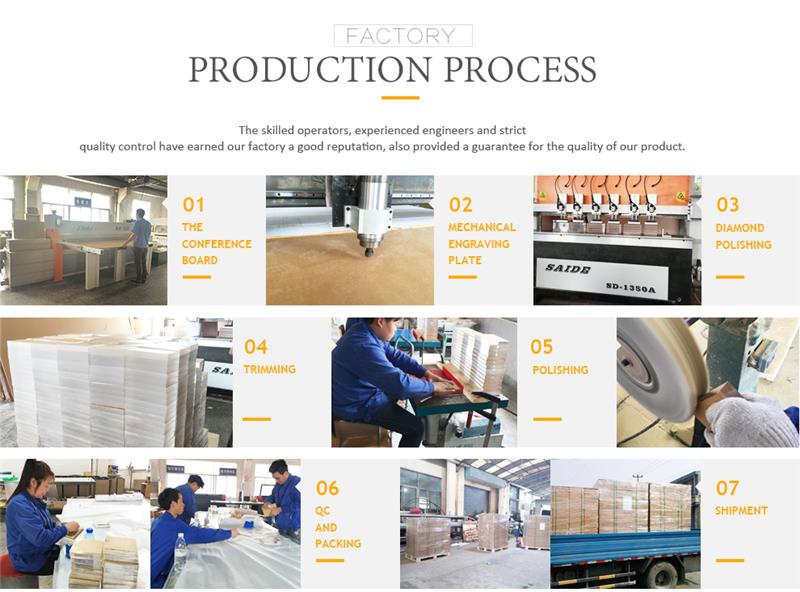 FACTORY
PRODUCTION PROCESS

The skilled operators, experienced engineers and strict quality control have earned our factory a good reputation, also provided a guarantee for the quality of our product.

01
THE CONFERENCE BOARD

02
MECHANICAL ENGRAVING PLATE

SAIDE
SD-1350A

03
DIAMOND POLISHING

04
TRIMMING

05
POLISHING

06
QC AND PACKING

07
SHIPMENT