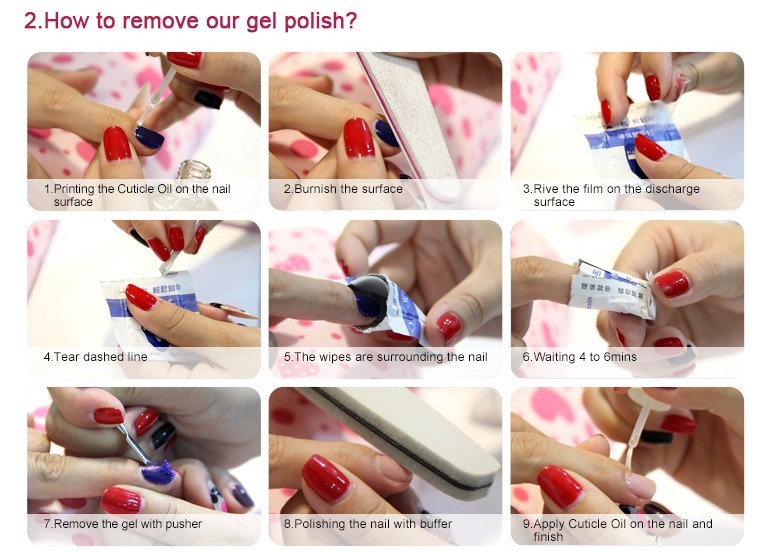 2.How to remove our gel polish?

1.Printing the Cuticle Oil on the nail surface

2.Burnish the surface

3.Rive the film on the discharge surface

4.Tear dashed line

5.The wipes are surrounding the nail

6.Waiting 4 to 6mins

7.Remove the gel with pusher

8.Polishing the nail with buffer

9.Apply Cuticle Oil on the nail and finish