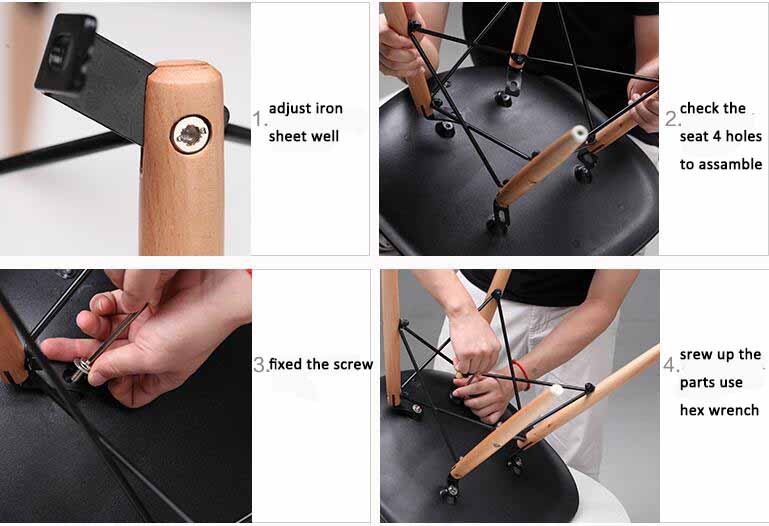 1. adjust iron sheet well

2. check the seat 4 holes to assamble

3. fixed the screw

4. srew up the parts use hex wrench