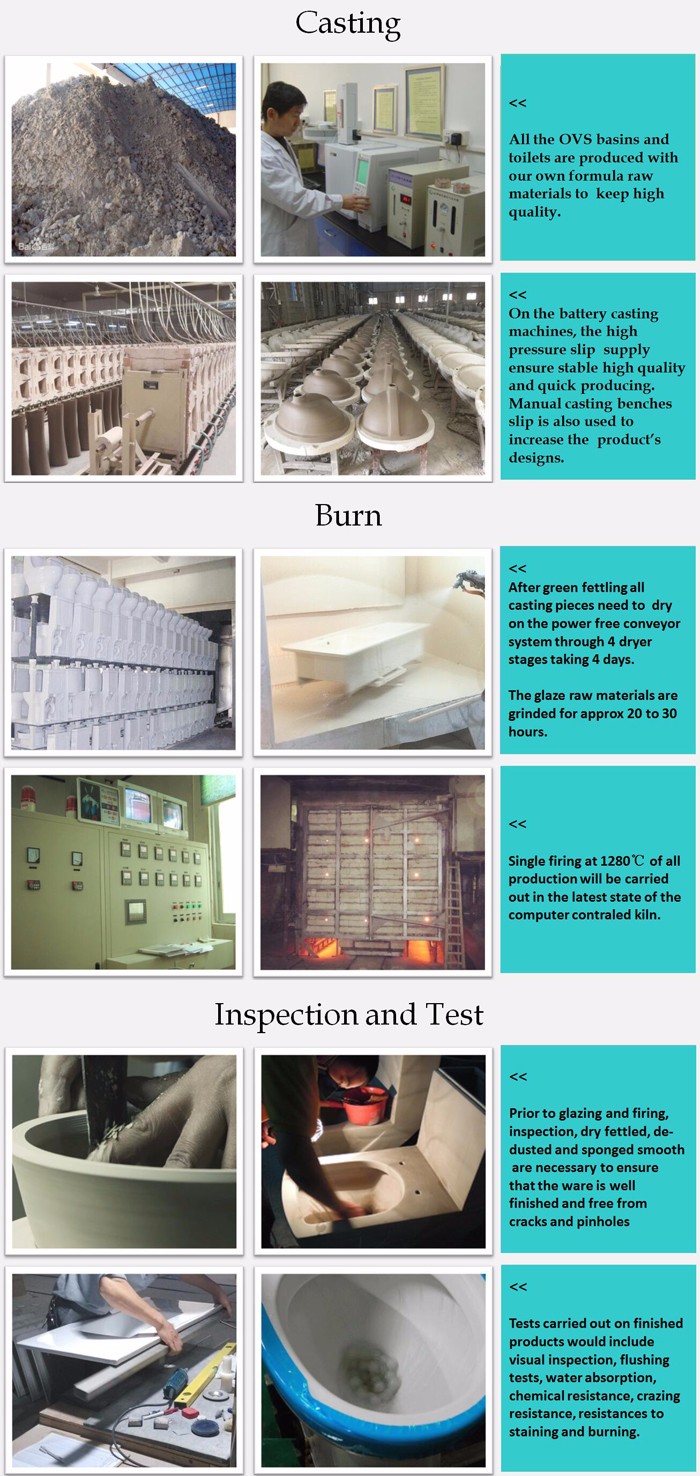 Casting

<<

All the OVS basins and toilets are produced with our own formula raw materials to keep high quality.

<<
On the battery casting machines, the high pressure slip supply ensure stable high quality and quick producing. Manual casting benches slip is also used to increase the product's designs.

Burn

<<
After green fettling all casting pieces need to dry on the power free conveyor system through 4 dryer stages taking 4 days.

The glaze raw materials are grinded for approx 20 to 30 hours.

<<

Single firing at 1280℃ of all production will be carried out in the latest state of the computer contraled kiln.

Inspection and Test

<<

Prior to glazing and firing, inspection, dry fettled, de-dusted and sponged smooth are necessary to ensure that the ware is well finished and free from cracks and pinholes

<<

Tests carried out on finished products would include visual inspection, flushing tests, water absorption, chemical resistance, crazing resistance, resistances to staining and burning.