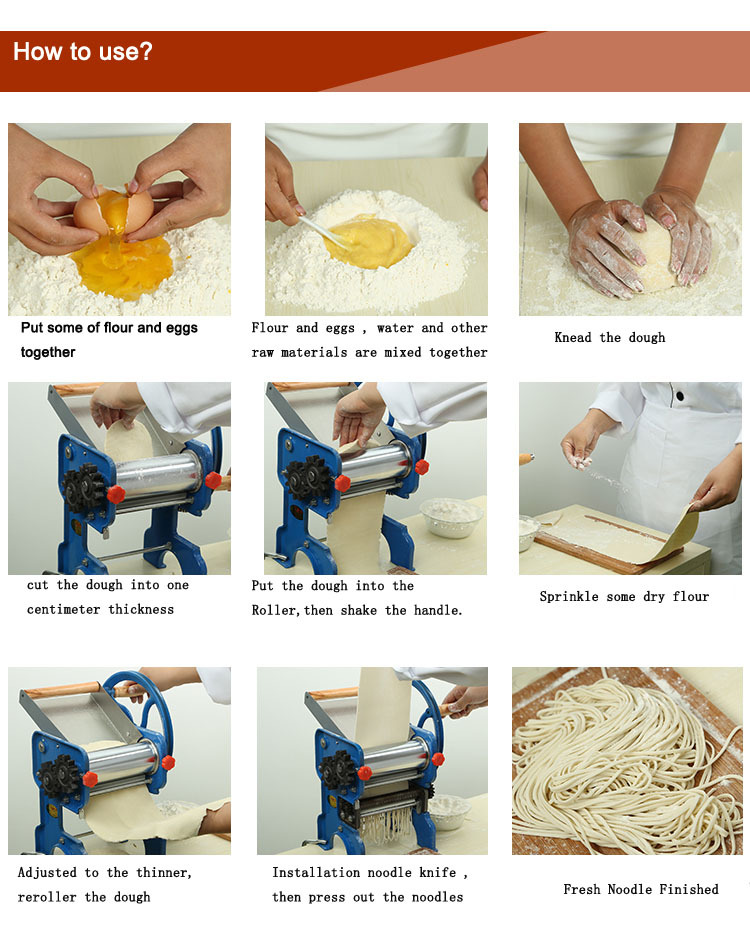 How to use?

Put some of flour and eggs together

Flour and eggs , water and other raw materials are mixed together

Knead the dough

cut the dough into one centimeter thickness

Put the dough into the Roller,then shake the handle.

Sprinkle some dry flour

Adjusted to the thinner, reroller the dough

Installation noodle knife , then press out the noodles

Fresh Noodle Finished