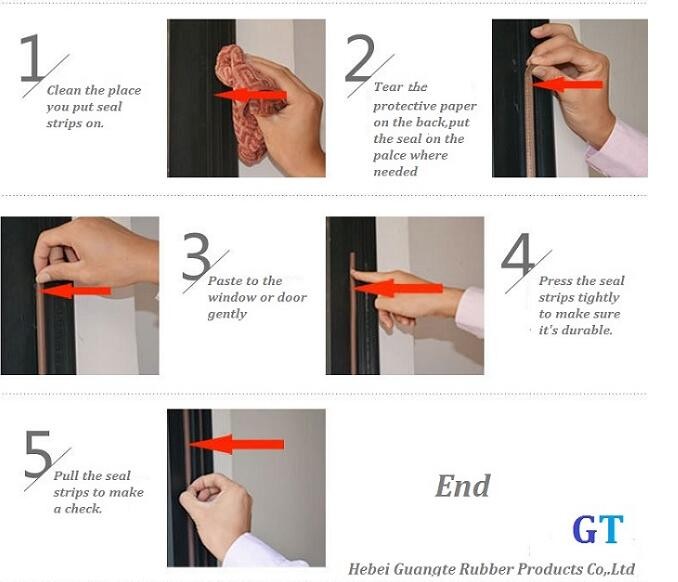 1
Clean the place you put seal strips on.

2
Tear the protective paper on the back,put the seal on the palce where needed

3
Paste to the window or door gently

4
Press the seal strips tightly to make sure it's durable.

5
Pull the seal strips to make a check.

End

GT

Hebei Guangte Rubber Products Co,.Ltd