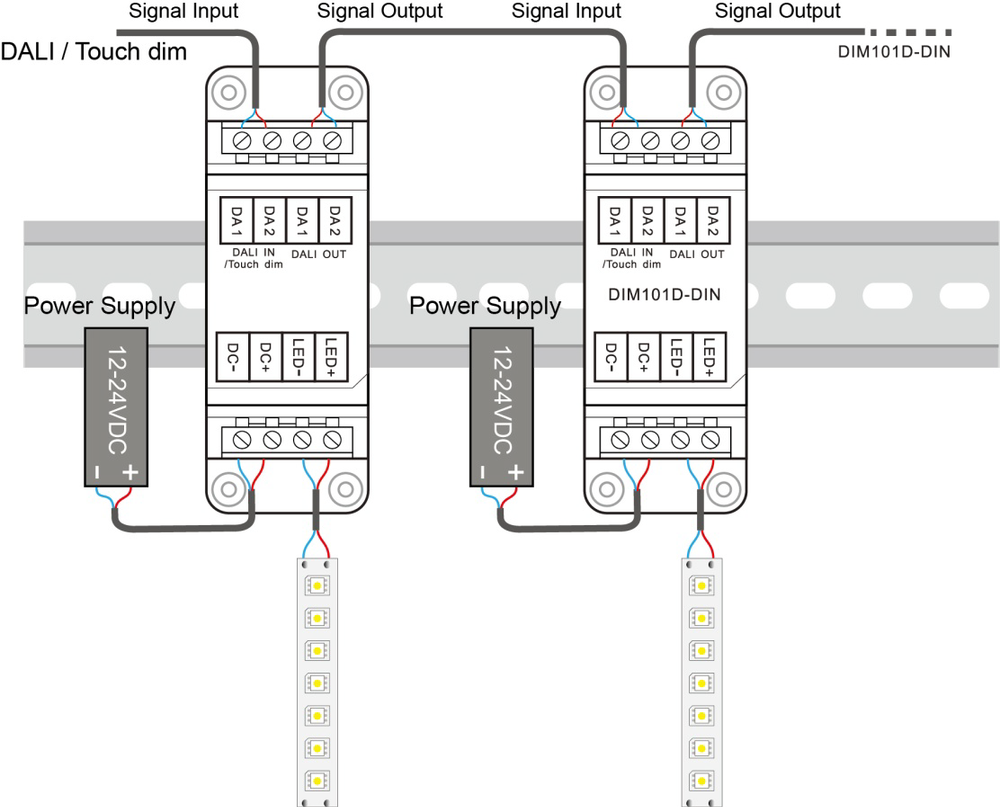 Signal Input
Signal Output
Signal Input
Signal Output
DALI / Touch dim
DIM101D-DIN

DA1 DA2 DA1 DA2
DALI IN /Touch dim
DALI OUT

Power Supply
12-24VDC
- +

DC- DC+ LED- LED+

DA1 DA2 DA1 DA2
DALI IN /Touch dim
DALI OUT
DIM101D-DIN

Power Supply
12-24VDC
- +

DC- DC+ LED- LED+