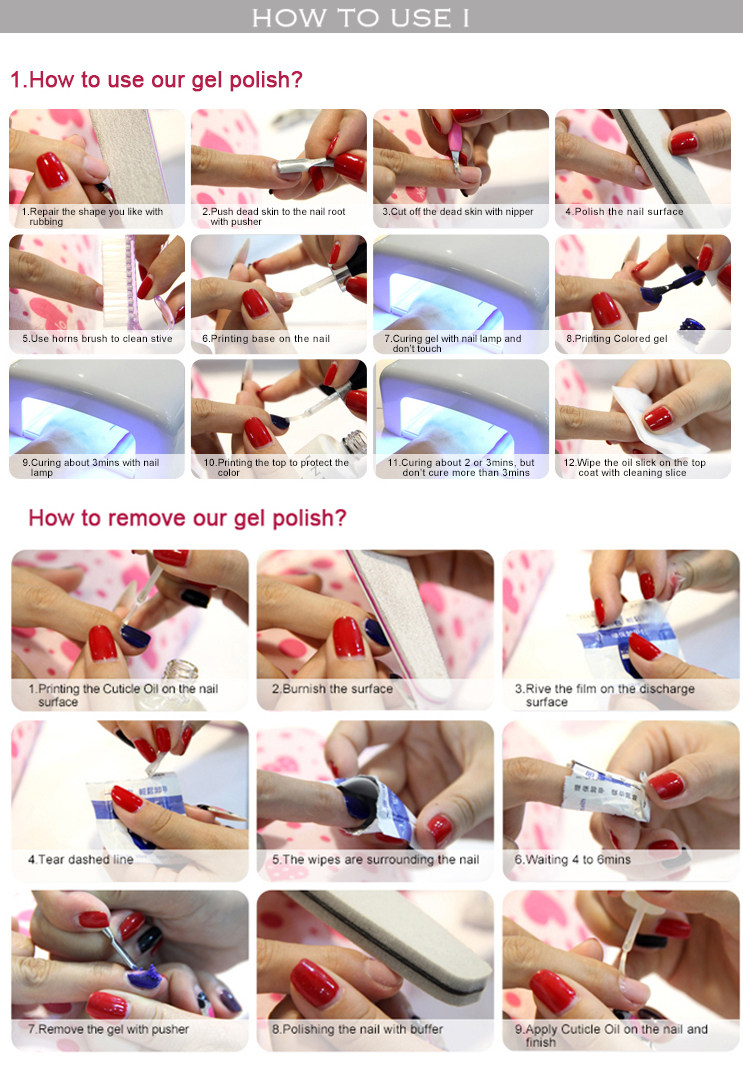 HOW TO USE I

1.How to use our gel polish?

1.Repair the shape you like with rubbing

2.Push dead skin to the nail root with pusher

3.Cut off the dead skin with nipper

4.Polish the nail surface

5.Use horns brush to clean stive

6.Printing base on the nail

7.Curing gel with nail lamp and don't touch

8.Printing Colored gel

9.Curing about 3mins with nail lamp

10.Printing the top to protect the color

11.Curing about 2 or 3mins, but don't cure more than 3mins

12.Wipe the oil slick on the top coat with cleaning slice

How to remove our gel polish?

1.Printing the Cuticle Oil on the nail surface

2.Burnish the surface

3.Rive the film on the discharge surface

4.Tear dashed line

5.The wipes are surrounding the nail

6.Waiting 4 to 6mins

7.Remove the gel with pusher

8.Polishing the nail with buffer

9.Apply Cuticle Oil on the nail and finish