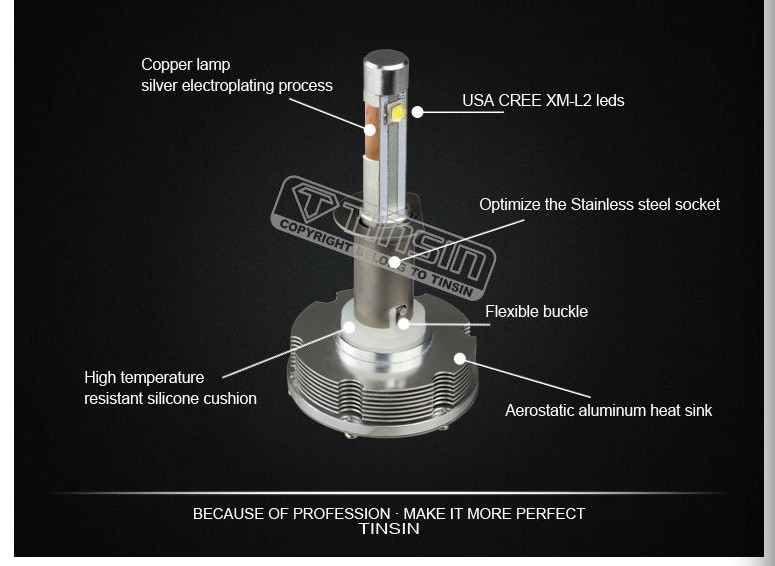 Copper lamp
silver electroplating process

USA CREE XM-L2 leds

TINSIN
COPYRIGHT BELONGS TO TINSIN

Optimize the Stainless steel socket

Flexible buckle

High temperature
resistant silicone cushion

Aerostatic aluminum heat sink

BECAUSE OF PROFESSION · MAKE IT MORE PERFECT
TINSIN