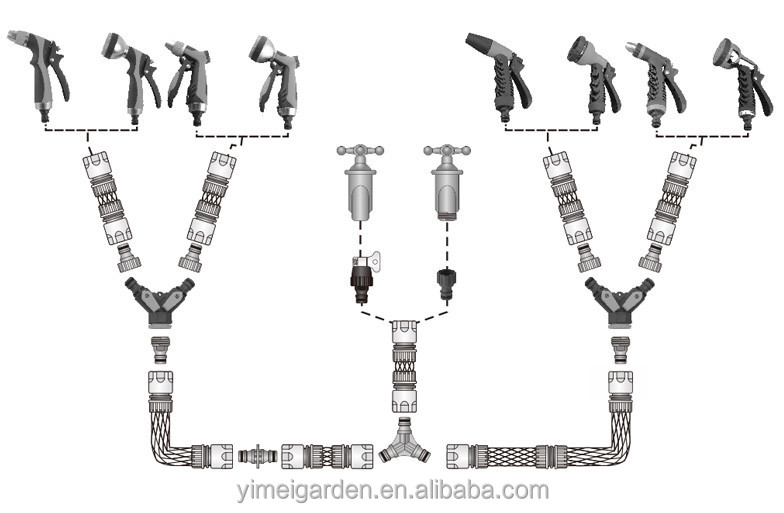 yimeigarden.en.alibaba.com