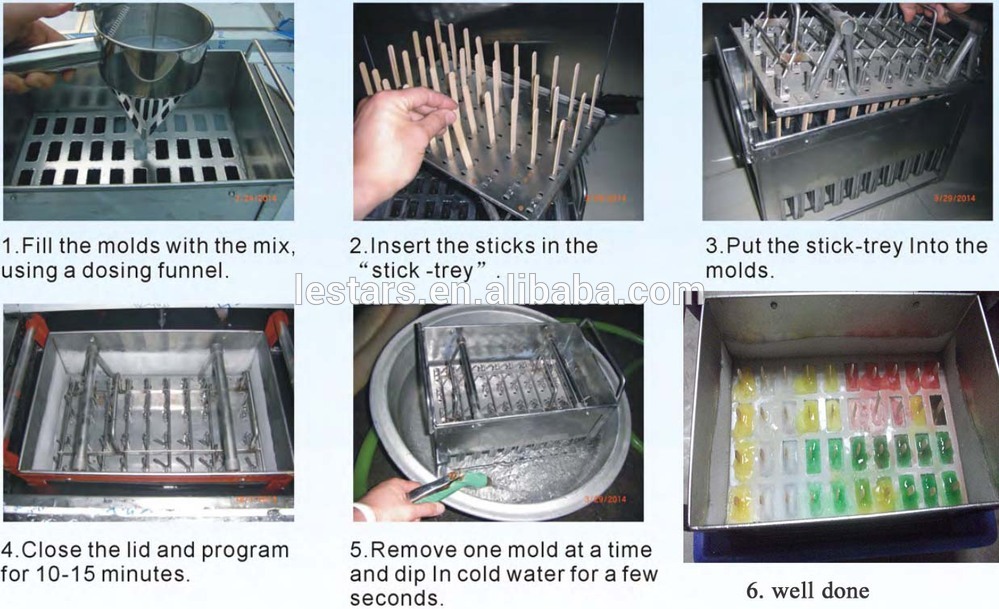 3/29/2014

3/29/2014

3/29/2014

1.Fill the molds with the mix, using a dosing funnel.

2.Insert the sticks in the “stick -trey”.

3.Put the stick-trey Into the molds.

lestars.en.alibaba.com

3/29/2014

4.Close the lid and program for 10-15 minutes.

5.Remove one mold at a time and dip In cold water for a few seconds.

6. well done