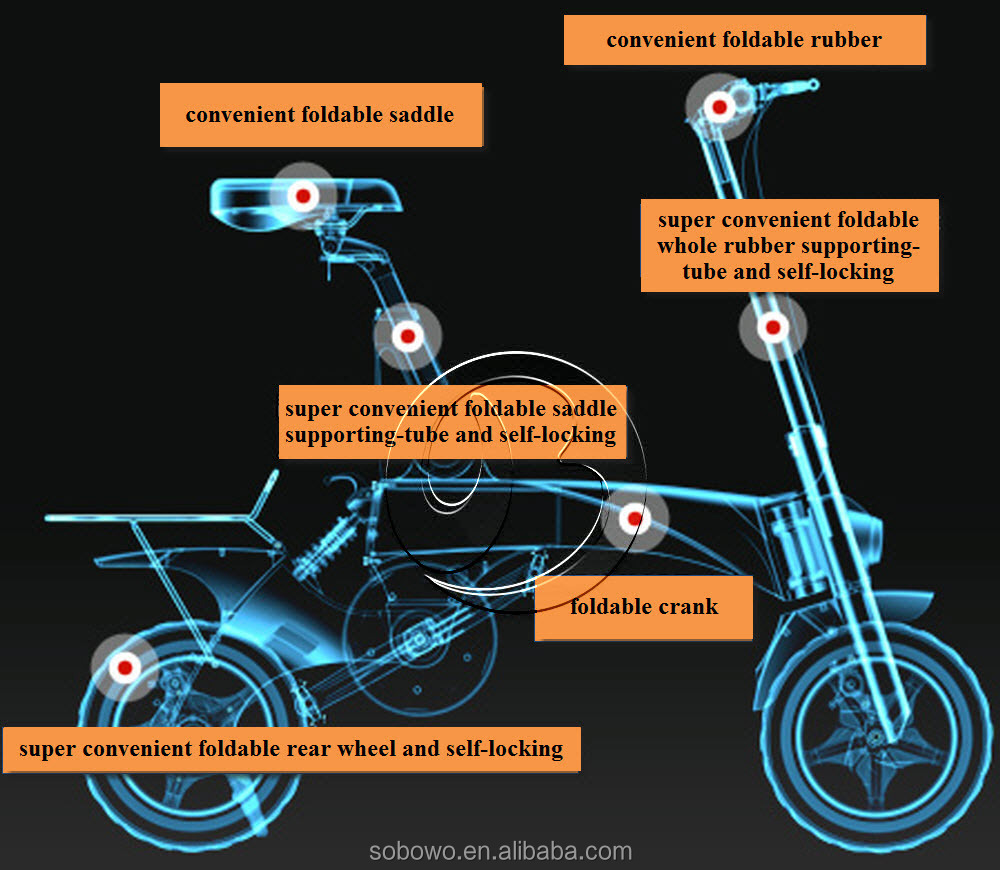 convenient foldable rubber

convenient foldable saddle

super convenient foldable whole rubber supporting-tube and self-locking

super convenient foldable saddle supporting-tube and self-locking

foldable crank

super convenient foldable rear wheel and self-locking

sobowo.en.alibaba.com