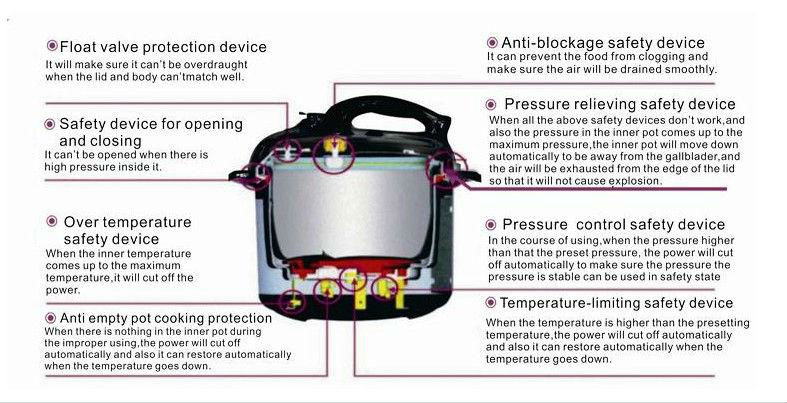 Float valve protection device
It will make sure it can't be overdraught when the lid and body can'tmatch well.

Safety device for opening and closing
It can't be opened when there is high pressure inside it.

Over temperature safety device
When the inner temperature comes up to the maximum temperature,it will cut off the power.

Anti empty pot cooking protection
When there is nothing in the inner pot during the improper using,the power will cut off automatically and also it can restore automatically when the temperature goes down.

Anti-blockage safety device
It can prevent the food from clogging and make sure the air will be drained smoothly.

Pressure relieving safety device
When all the above safety devices don't work,and also the pressure in the inner pot comes up to the maximum pressure,the inner pot will move down automatically to be away from the gallblader,and the air will be exhausted from the edge of the lid so that it will not cause explosion.

Pressure control safety device
In the course of using,when the pressure higher than that the preset pressure, the power will cut off automatically to make sure the pressure the pressure is stable can be used in safety state

Temperature-limiting safety device
When the temperature is higher than the presetting temperature,the power will cut off automatically and also it can restore automatically when the temperature goes down.