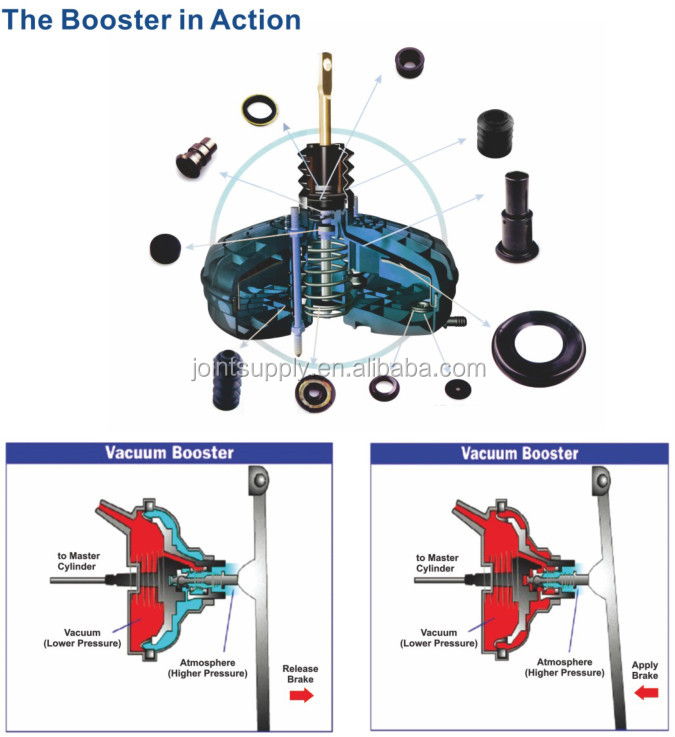 The Booster in Action

jointsupply.en.alibaba.com

Vacuum Booster

to Master Cylinder

Vacuum (Lower Pressure)

Atmosphere (Higher Pressure)

Release Brake

Vacuum Booster

to Master Cylinder

Vacuum (Lower Pressure)

Atmosphere (Higher Pressure)

Apply Brake