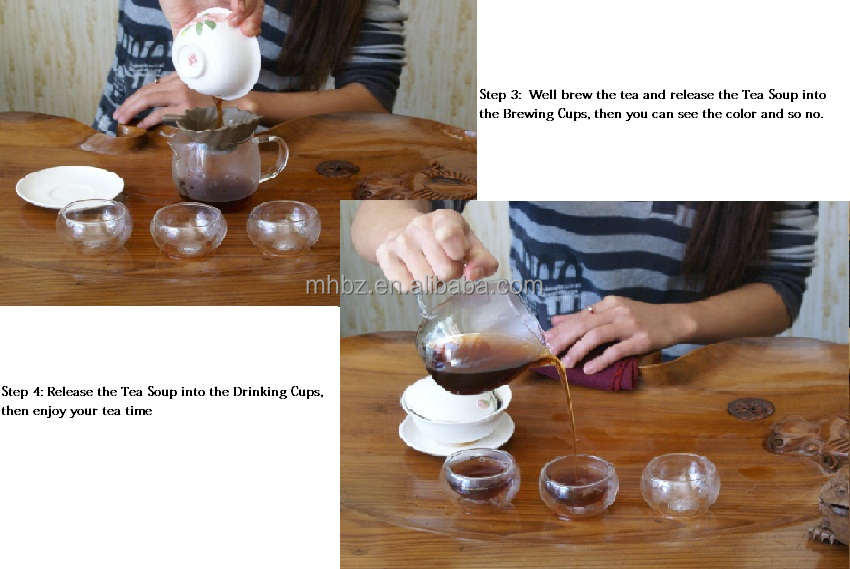 Step 3: Well brew the tea and release the Tea Soup into the Brewing Cups, then you can see the color and so no.

mhbz.en.alibaba.com

Step 4: Release the Tea Soup into the Drinking Cups, then enjoy your tea time